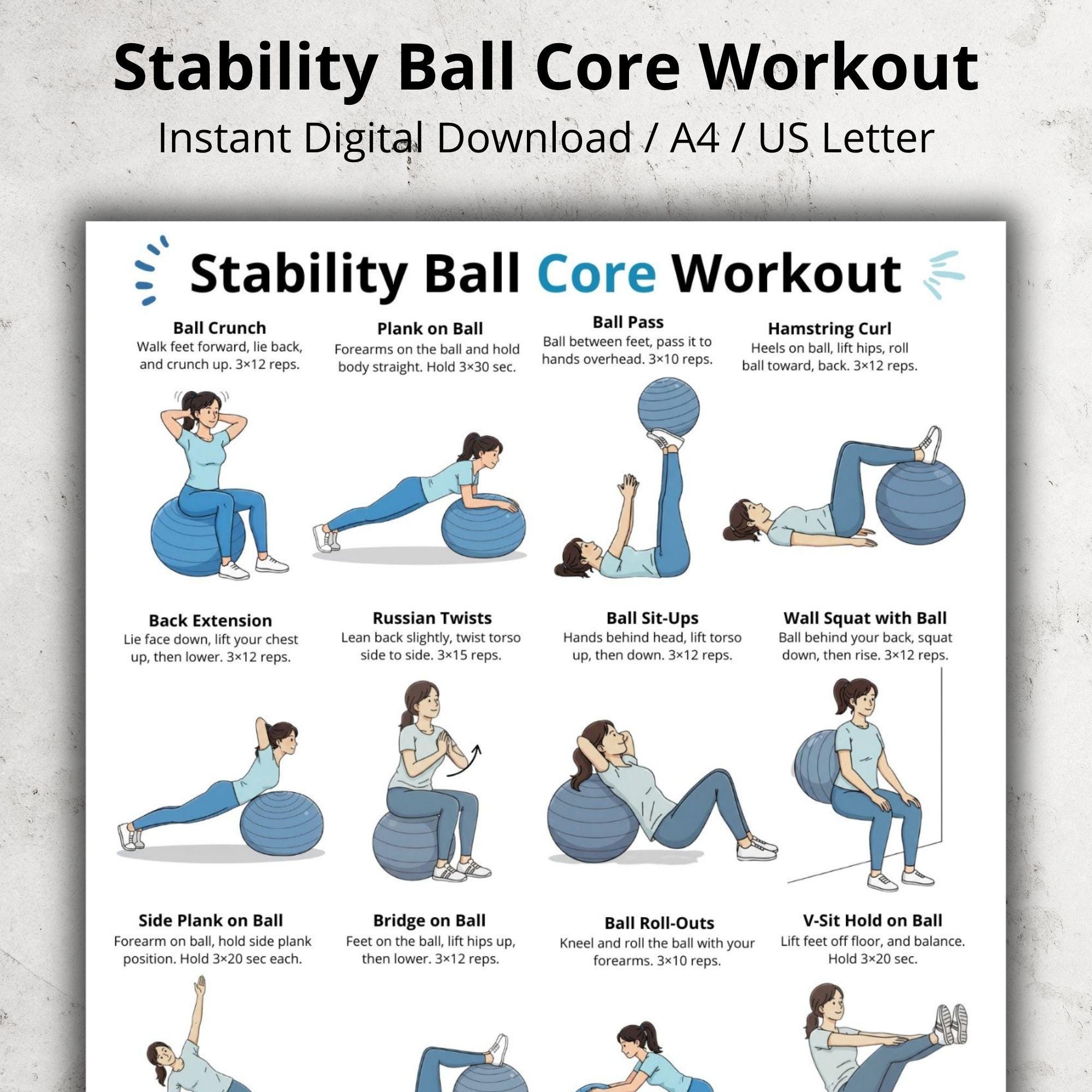 Stability Ball Core Workout
Instant Digital Download / A4 / US Letter

Stability Ball Core Workout

Ball Crunch
Walk feet forward, lie back, and crunch up. 3×12 reps.

Plank on Ball
Forearms on the ball and hold body straight. Hold 3×30 sec.

Ball Pass
Ball between feet, pass it to hands overhead. 3×10 reps.

Hamstring Curl
Heels on ball, lift hips, roll ball toward, back. 3×12 reps.

Back Extension
Lie face down, lift your chest up, then lower. 3×12 reps.

Russian Twists
Lean back slightly, twist torso side to side. 3×15 reps.

Ball Sit-Ups
Hands behind head, lift torso up, then down. 3×12 reps.

Wall Squat with Ball
Ball behind your back, squat down, then rise. 3×12 reps.

Side Plank on Ball
Forearm on ball, hold side plank position. Hold 3×20 sec each.

Bridge on Ball
Feet on the ball, lift hips up, then lower. 3×12 reps.

Ball Roll-Outs
Kneel and roll the ball with your forearms. 3×10 reps.

V-Sit Hold on Ball
Lift feet off floor, and balance. Hold 3×20 sec.