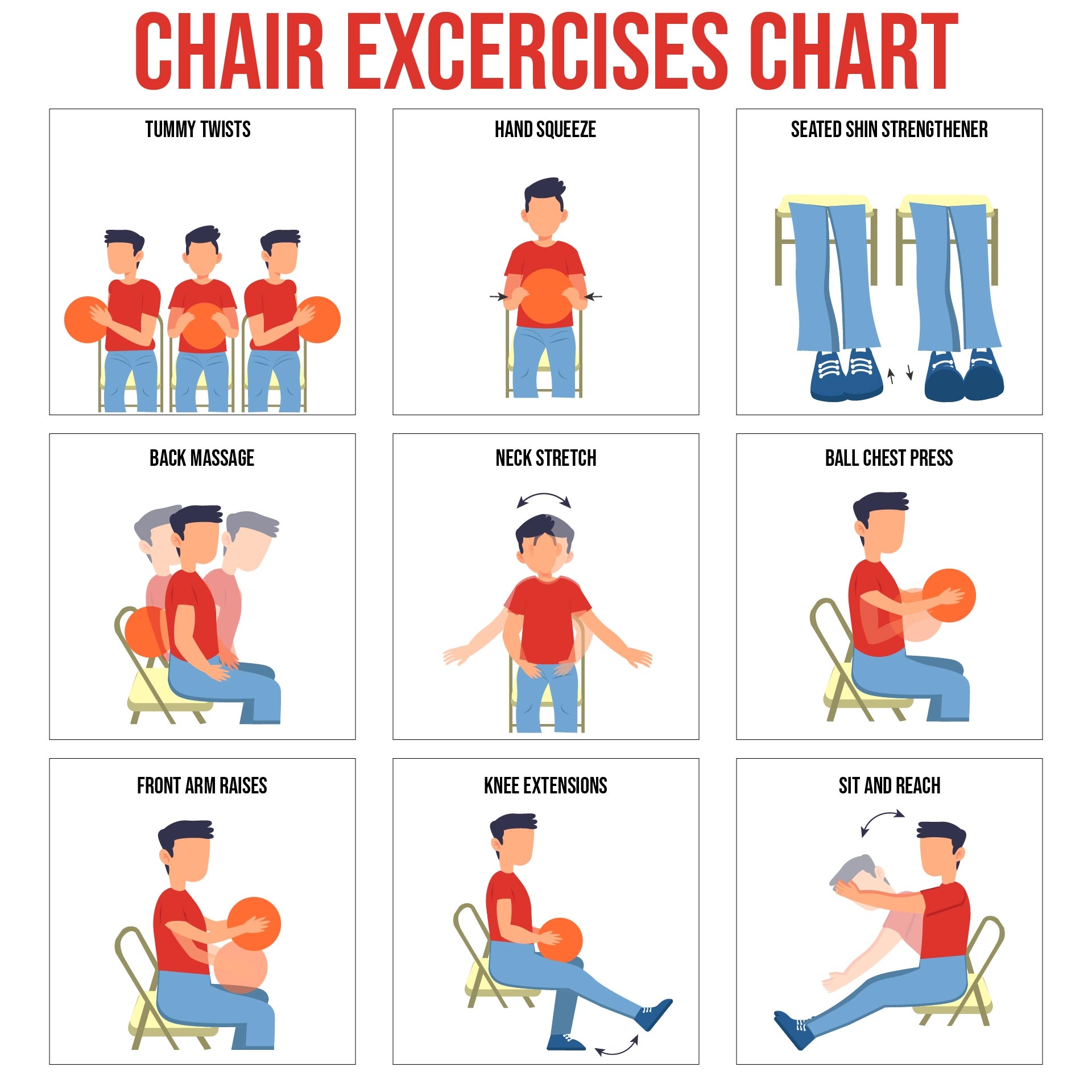 CHAIR EXCERCISES CHART

TUMMY TWISTS

HAND SQUEEZE

SEATED SHIN STRENGTHENER

BACK MASSAGE

NECK STRETCH

BALL CHEST PRESS

FRONT ARM RAISES

KNEE EXTENSIONS

SIT AND REACH