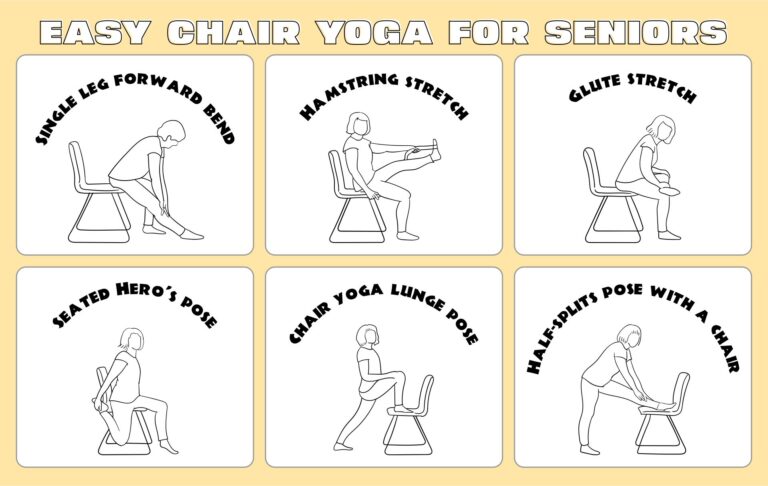 EASY CHAIR YOGA FOR SENIORS

SINGLE LEG FORWARD BEND

HAMSTRING STRETCH

GLUTE STRETCH

SEATED HERO'S POSE

CHAIR YOGA LUNGE POSE

HALF-SPLITS POSE WITH A CHAIR