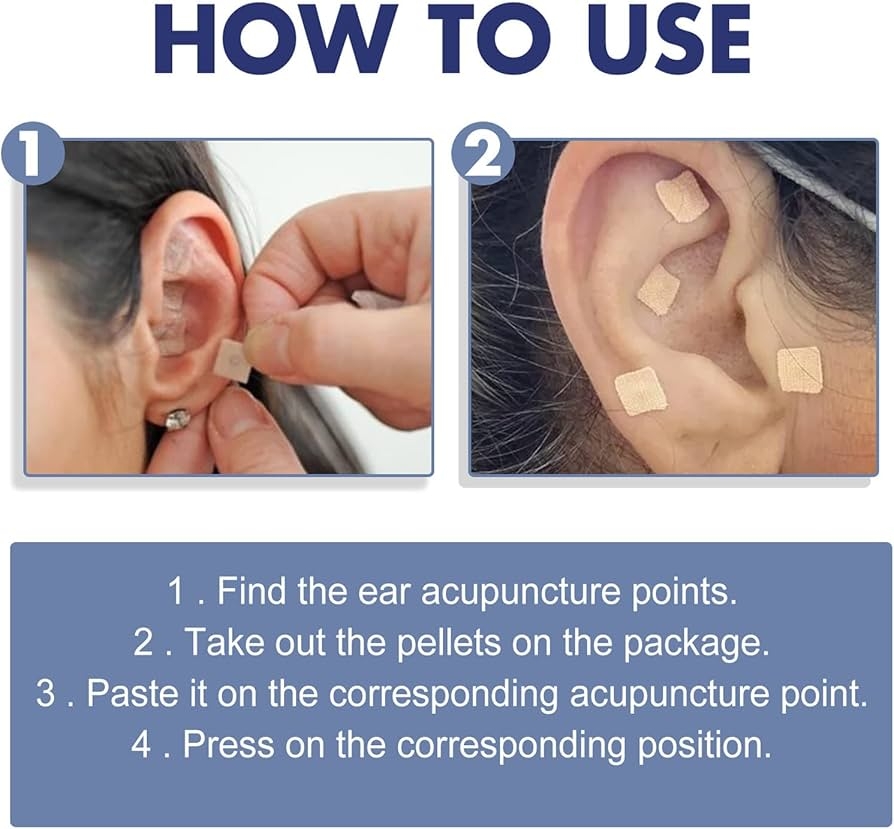 HOW TO USE

1

2

1 . Find the ear acupuncture points.
2 . Take out the pellets on the package.
3 . Paste it on the corresponding acupuncture point.
4 . Press on the corresponding position.