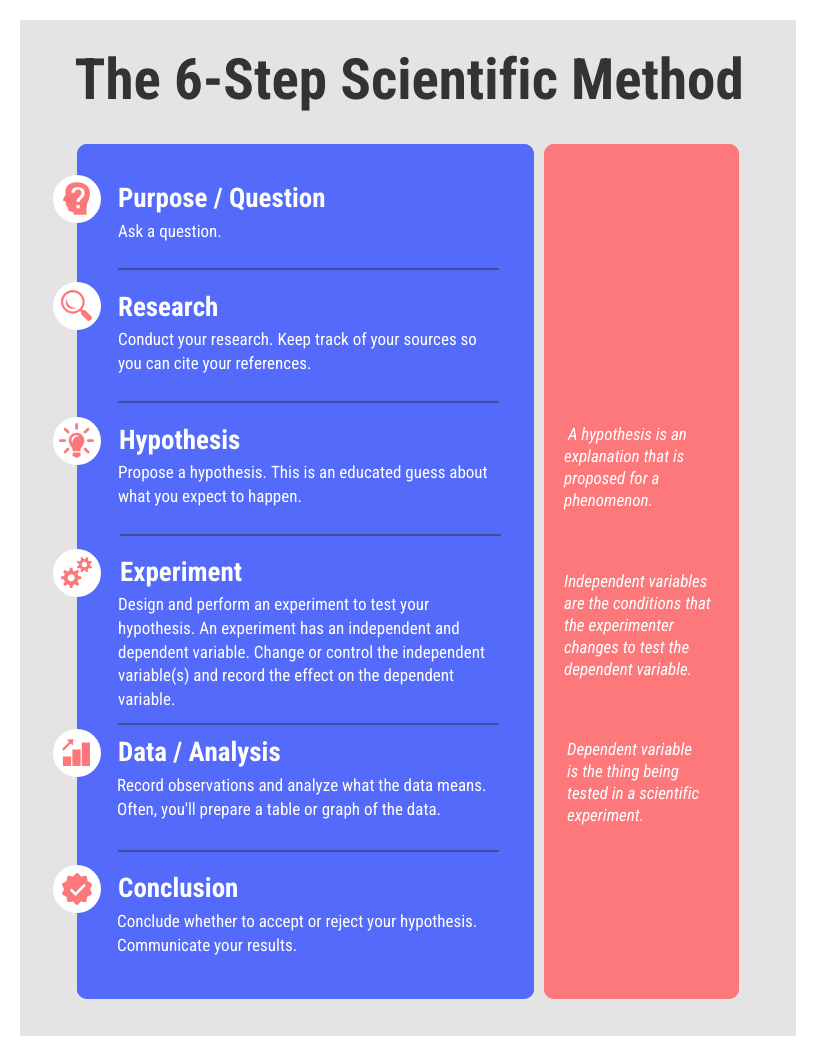 The 6-Step Scientific Method

Purpose / Question

Ask a question.

Research

Conduct your research. Keep track of your sources so you can cite your references.

Hypothesis

Propose a hypothesis. This is an educated guess about what you expect to happen.

Experiment

Design and perform an experiment to test your hypothesis. An experiment has an independent and dependent variable. Change or control the independent variable(s) and record the effect on the dependent variable.

Data / Analysis

Record observations and analyze what the data means. Often, you'll prepare a table or graph of the data.

Conclusion

Conclude whether to accept or reject your hypothesis. Communicate your results.

A hypothesis is an explanation that is proposed for a phenomenon.

Independent variables are the conditions that the experimenter changes to test the dependent variable.

Dependent variable is the thing being tested in a scientific experiment.